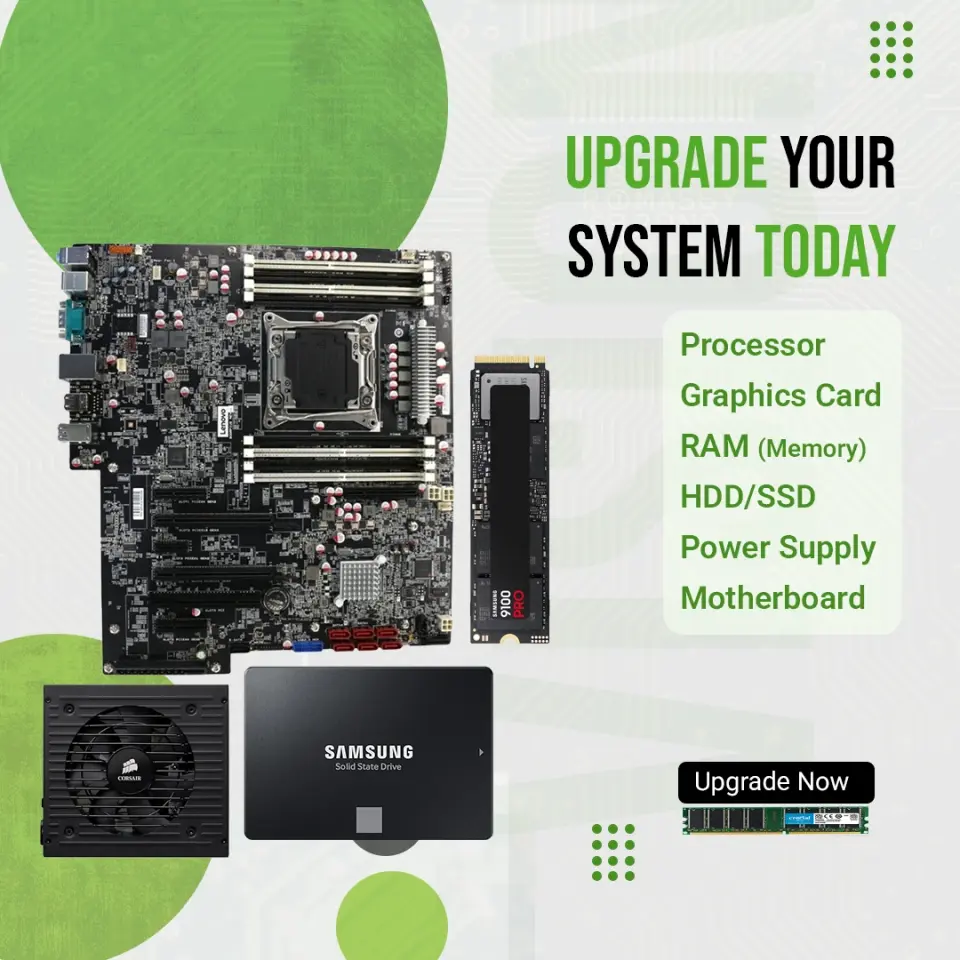 UPGRADE YOUR SYSTEM TODAY

Processor
Graphics Card
RAM (Memory)
HDD/SSD
Power Supply
Motherboard

Lenovo

SAMSUNG
9100 PRO

CORSAIR

SAMSUNG
Solid State Drive

Upgrade Now

crucial