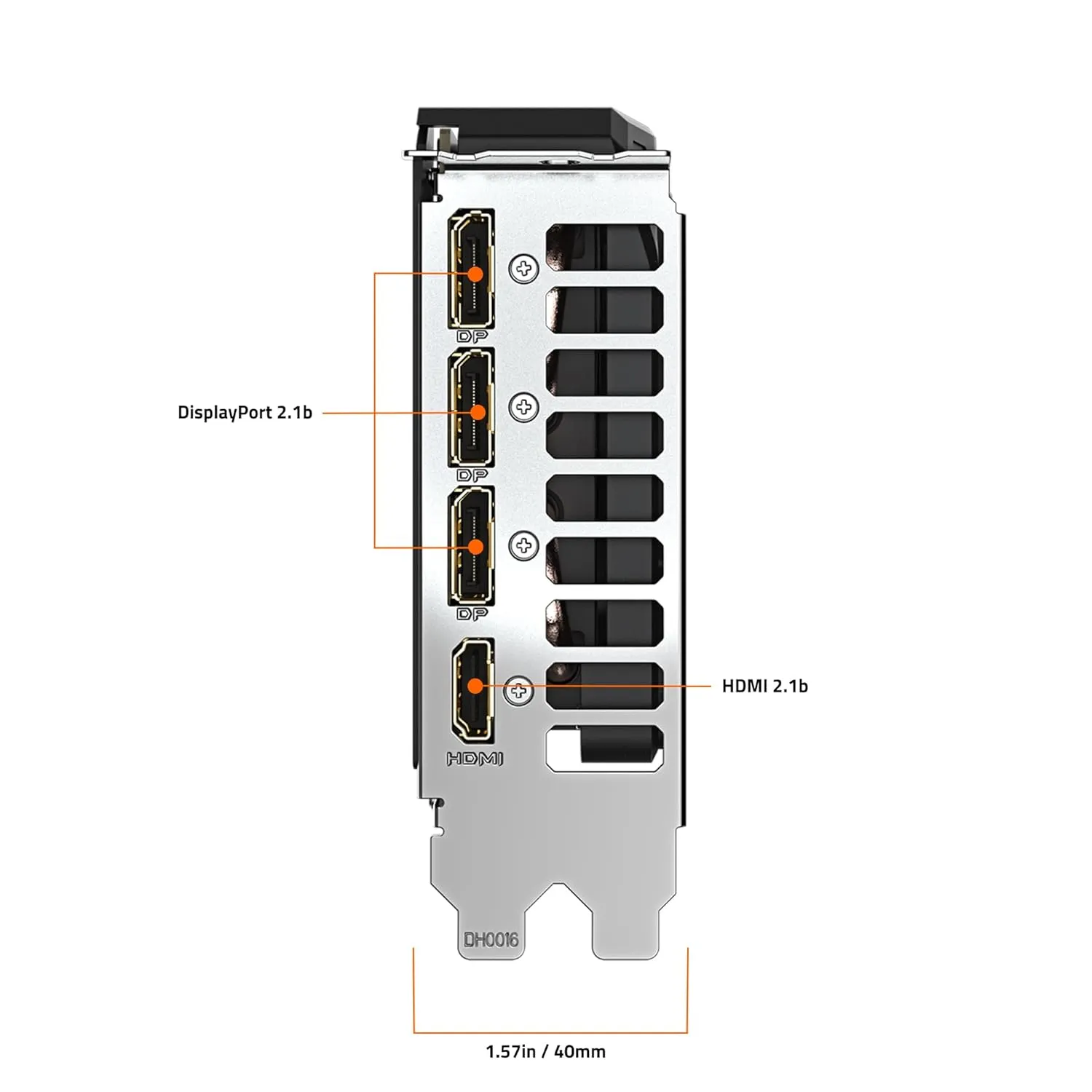 DP

DisplayPort 2.1b

DP

DP

HDMI 2.1b

HDMI

DH0016

1.57in / 40mm